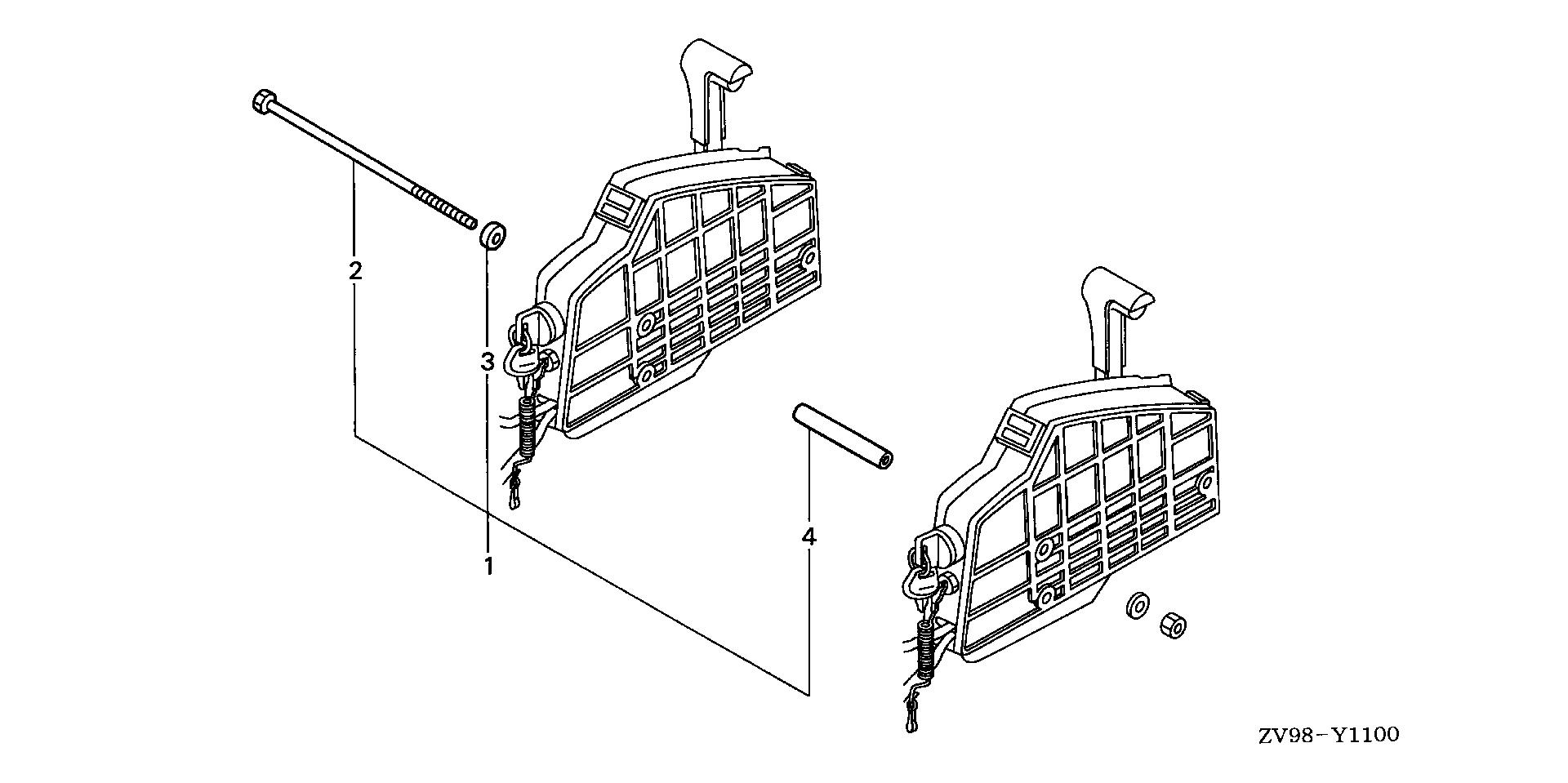 2
3
1
4
ZV98-Y1100